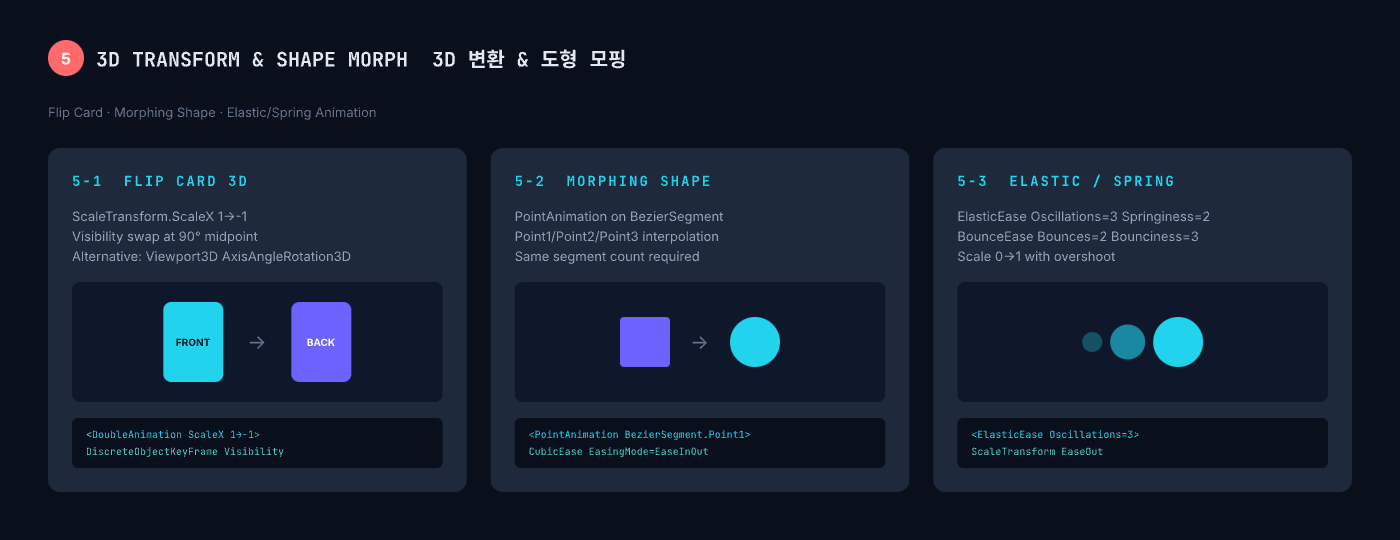 5 3D TRANSFORM & SHAPE MORPH 3D 변환 & 도형 모핑

Flip Card · Morphing Shape · Elastic/Spring Animation

5-1 FLIP CARD 3D

ScaleTransform.ScaleX 1→-1
Visibility swap at 90° midpoint
Alternative: Viewport3D AxisAngleRotation3D

FRONT
→
BACK

<DoubleAnimation ScaleX 1→-1>
DiscreteObjectKeyFrame Visibility

5-2 MORPHING SHAPE

PointAnimation on BezierSegment
Point1/Point2/Point3 interpolation
Same segment count required

→

<PointAnimation BezierSegment.Point1>
CubicEase EasingMode=EaseInOut

5-3 ELASTIC / SPRING

ElasticEase Oscillations=3 Springiness=2
BounceEase Bounces=2 Bounciness=3
Scale 0→1 with overshoot

<ElasticEase Oscillations=3>
ScaleTransform EaseOut